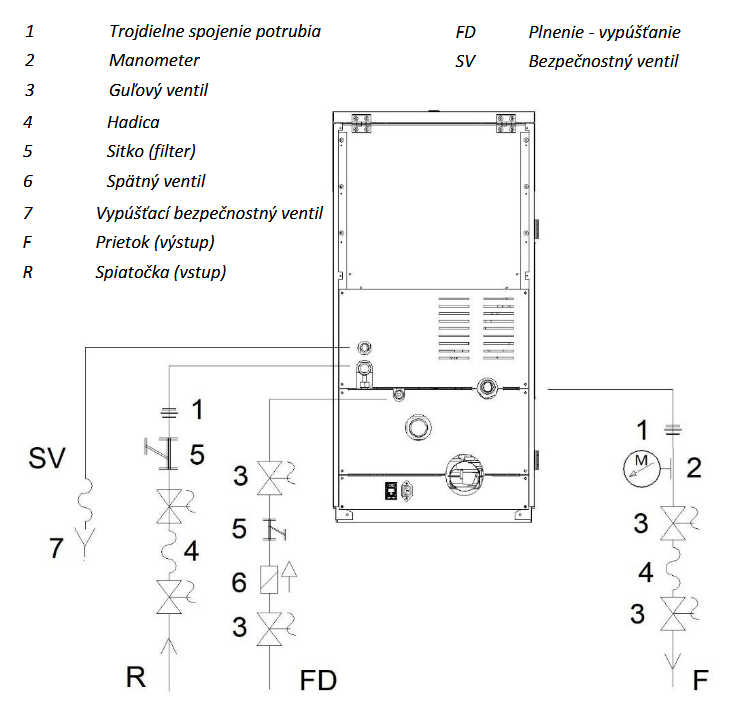 1 Trojdielne spojenie potrubia
2 Manometer
3 Guľový ventil
4 Hadica
5 Sitko (filter)
6 Spätný ventil
7 Vypúšťací bezpečnostný ventil
F Prietok (výstup)
R Spiatočka (vstup)

FD Plnenie - vypúšťanie
SV Bezpečnostný ventil

SV
7
1
5
4
R
3
5
6
3
FD
1
M
2
3
4
3
F